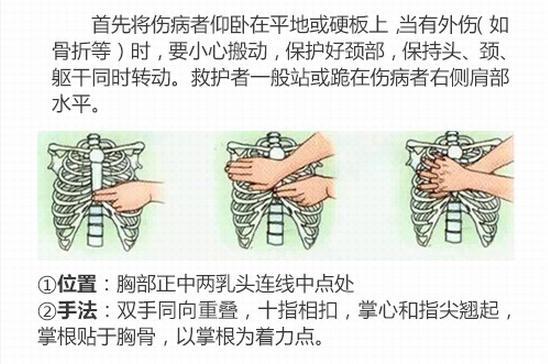 首先将伤病者仰卧在平地或硬板上，当有外伤（如骨折等）时，要小心搬动，保护好颈部，保持头、颈、躯干同时转动。救护者一般站或跪在伤病者右侧肩部水平。

①位置：胸部正中两乳头连线中点处
②手法：双手同向重叠，十指相扣，掌心和指尖翘起，掌根贴于胸骨，以掌根为着力点。